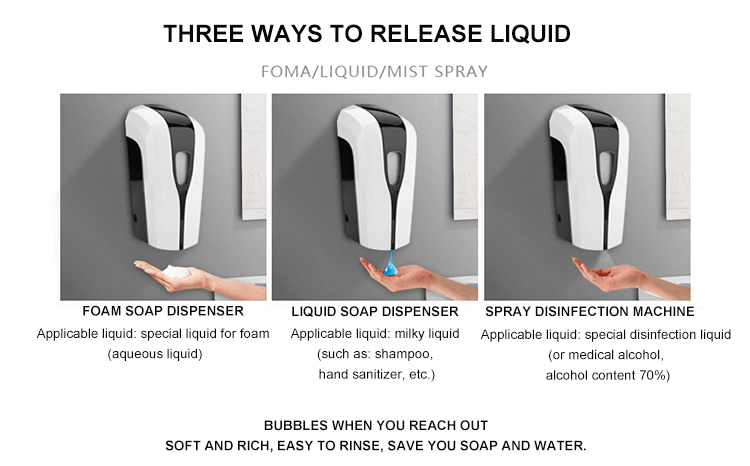 THREE WAYS TO RELEASE LIQUID

FOMA/LIQUID/MIST SPRAY

FOAM SOAP DISPENSER
Applicable liquid: special liquid for foam (aqueous liquid)

LIQUID SOAP DISPENSER
Applicable liquid: milky liquid (such as: shampoo, hand sanitizer, etc.)

SPRAY DISINFECTION MACHINE
Applicable liquid: special disinfection liquid (or medical alcohol, alcohol content 70%)

BUBBLES WHEN YOU REACH OUT
SOFT AND RICH, EASY TO RINSE, SAVE YOU SOAP AND WATER.