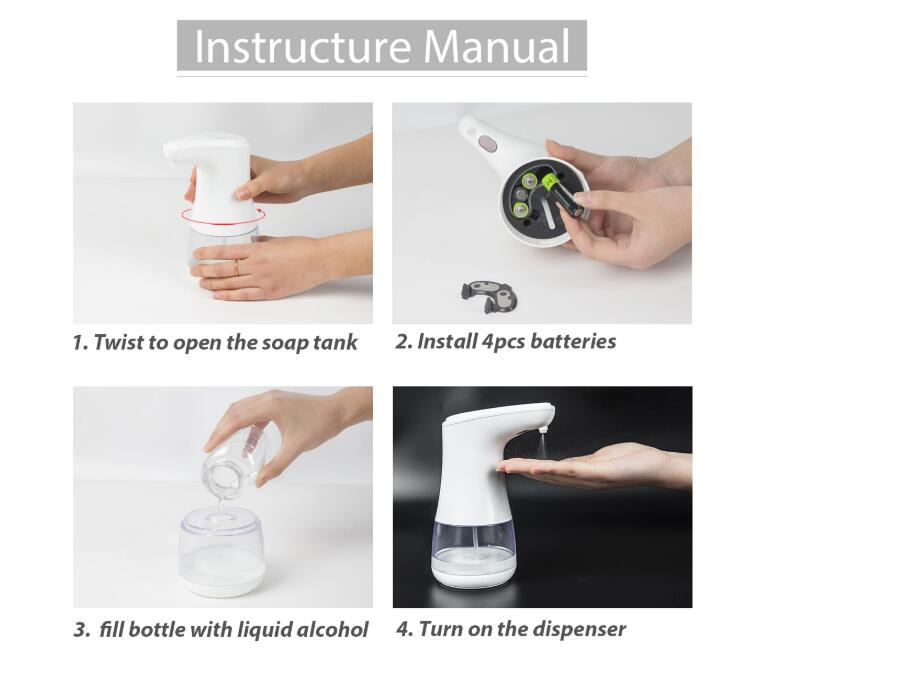 Instructure Manual

1. Twist to open the soap tank

2. Install 4pcs batteries

3. fill bottle with liquid alcohol

4. Turn on the dispenser